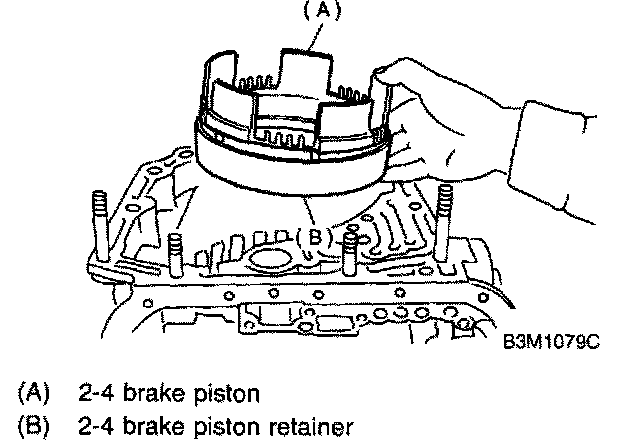 (A)

(B)

B3M1079C

(A) 2-4 brake piston
(B) 2-4 brake piston retainer