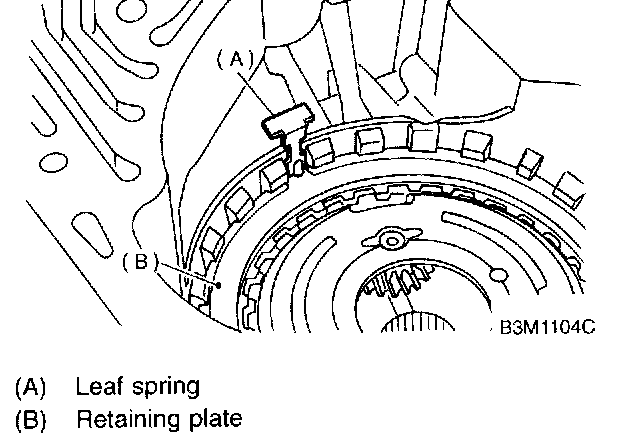 (A)

(B)

B3M1104C

(A) Leaf spring
(B) Retaining plate