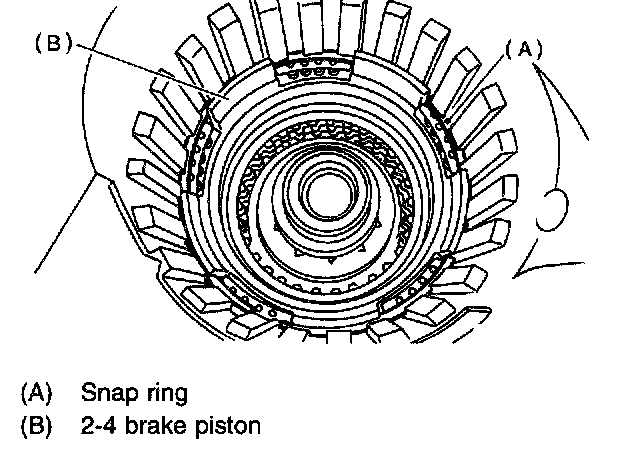 (B)
(A)

(A) Snap ring
(B) 2-4 brake piston