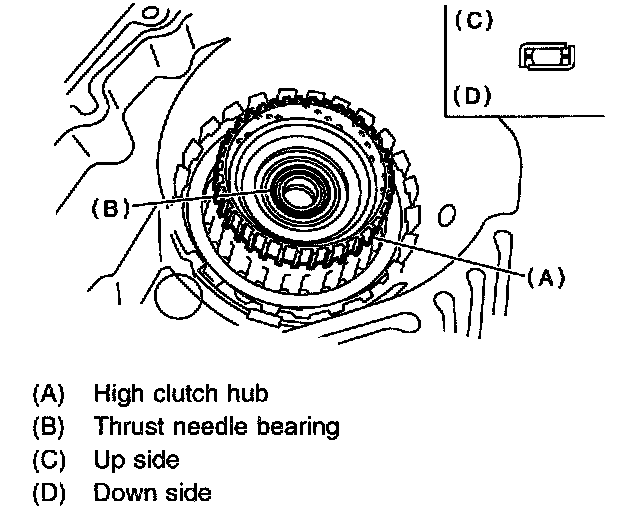 (C)

(D)

(B)

(A)

(A) High clutch hub
(B) Thrust needle bearing
(C) Up side
(D) Down side