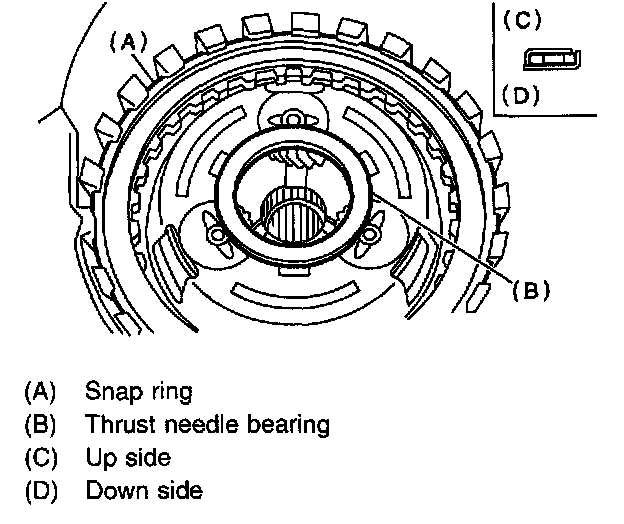 (A)

(C)

(D)

(B)

(A) Snap ring
(B) Thrust needle bearing
(C) Up side
(D) Down side