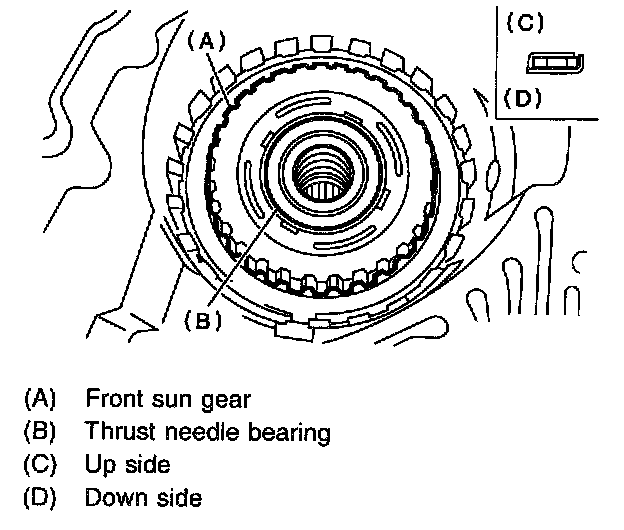 (A)

(C)

(D)

(B)

(A) Front sun gear
(B) Thrust needle bearing
(C) Up side
(D) Down side