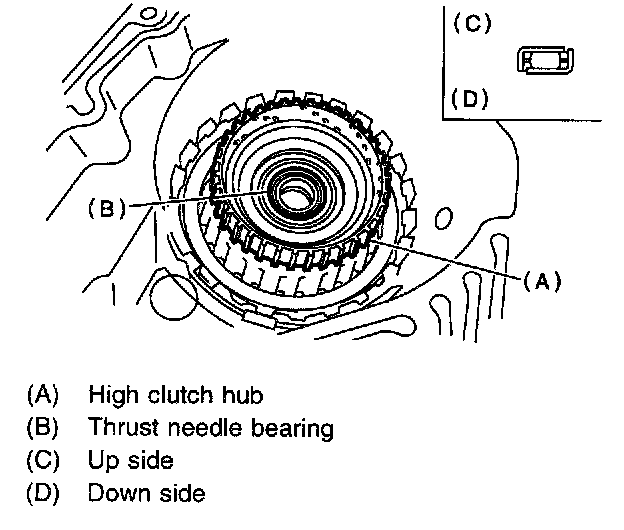 (C)

(D)

(B)

(A)

(A) High clutch hub
(B) Thrust needle bearing
(C) Up side
(D) Down side