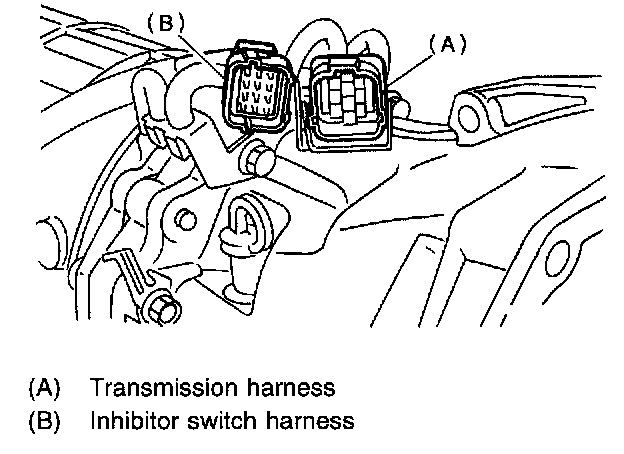 (B)

(A)

(A) Transmission harness
(B) Inhibitor switch harness