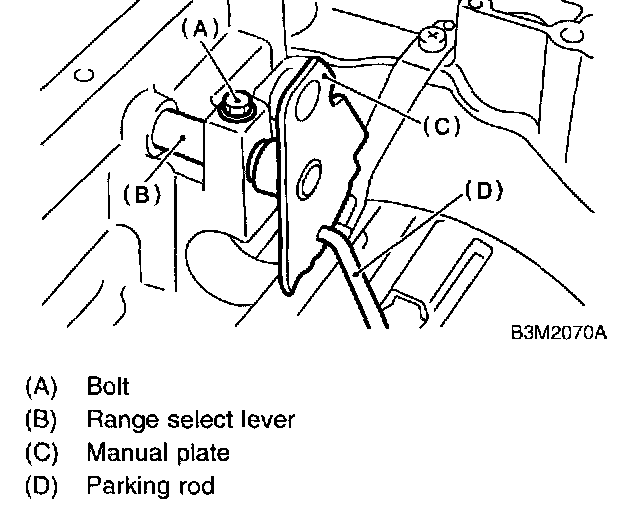 (A)

(C)

(B)

(D)

B3M2070A

(A) Bolt
(B) Range select lever
(C) Manual plate
(D) Parking rod