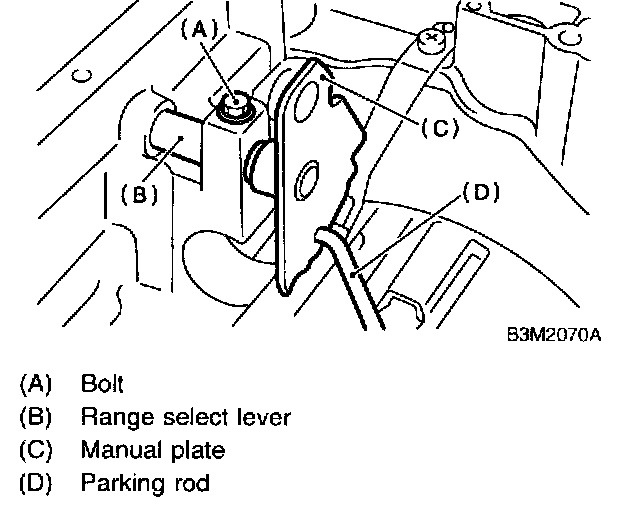 (A)
(C)
(B)
(D)
B3M2070A

(A) Bolt
(B) Range select lever
(C) Manual plate
(D) Parking rod