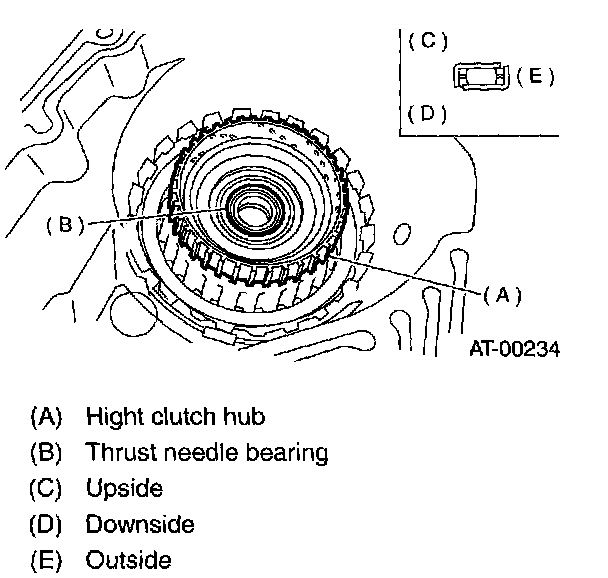 (C)
(E)
(D)
(B)
(A)
AT-00234

(A) Hight clutch hub
(B) Thrust needle bearing
(C) Upside
(D) Downside
(E) Outside