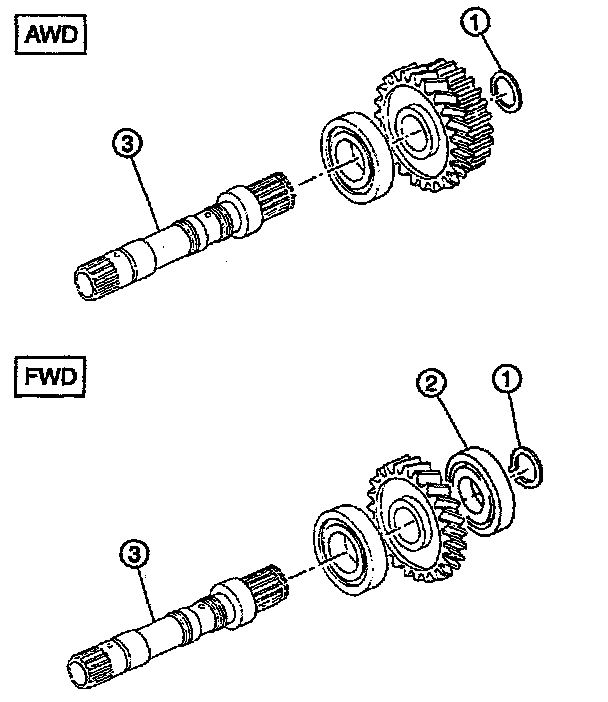 AWD

1

3

FWD

2

1

3