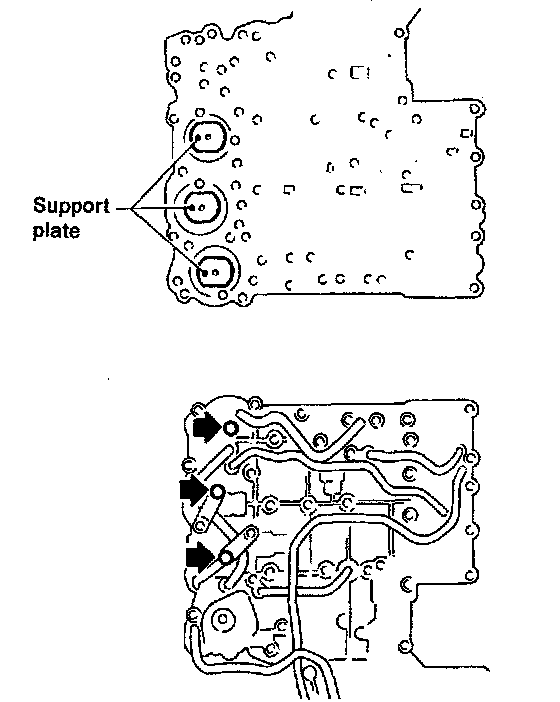 Support plate