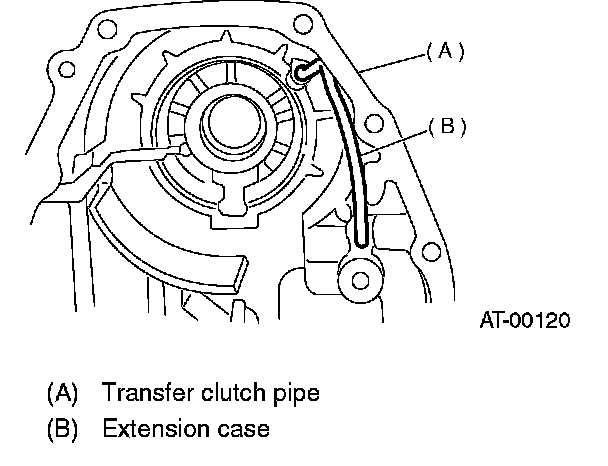 (A)
(B)
AT-00120

(A) Transfer clutch pipe
(B) Extension case