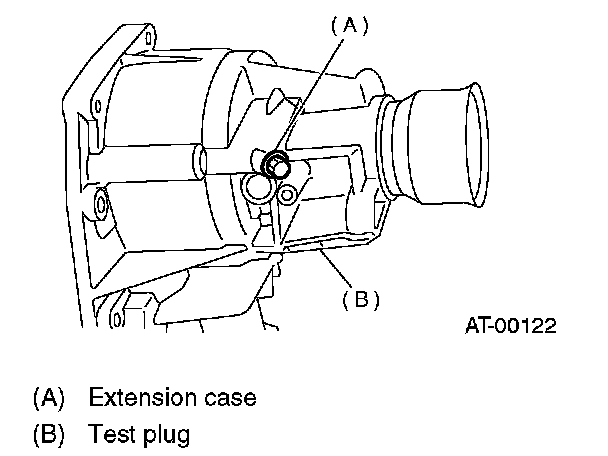 (A)

(B)

AT-00122

(A) Extension case
(B) Test plug