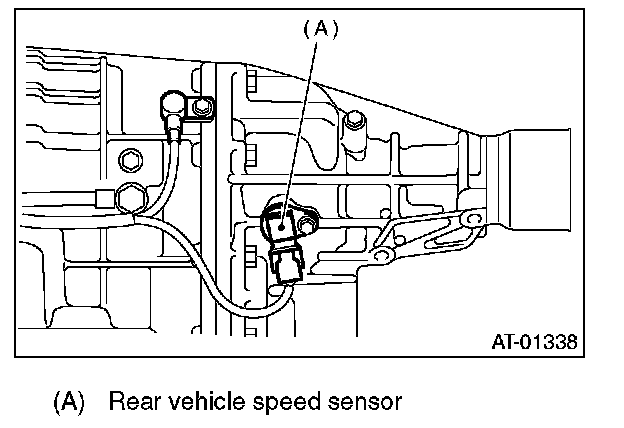 (A)

AT-01338

(A) Rear vehicle speed sensor