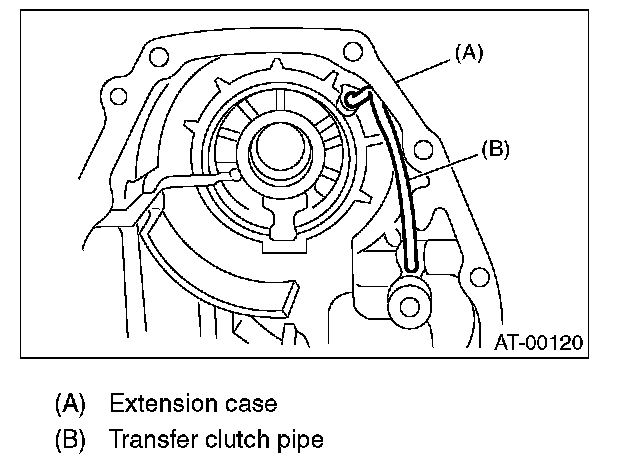 (A)

(B)

AT-00120

(A) Extension case

(B) Transfer clutch pipe