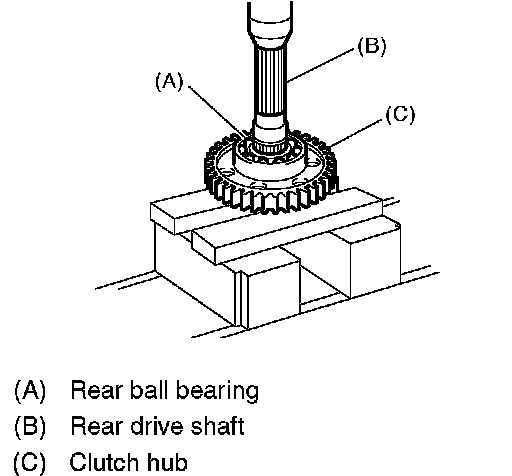 (B)
(A)
(C)

(A) Rear ball bearing
(B) Rear drive shaft
(C) Clutch hub