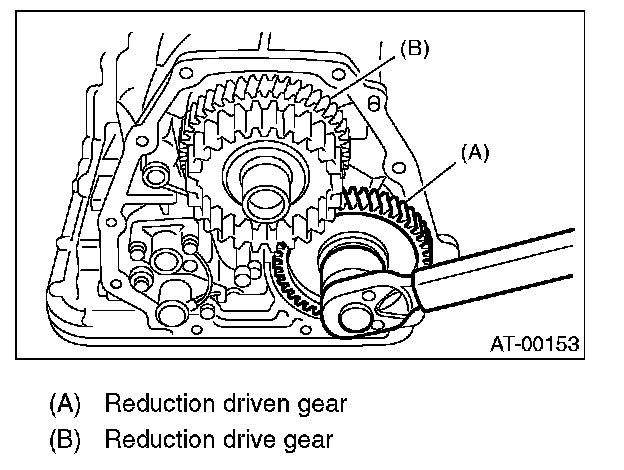 (B)

(A)

AT-00153

(A) Reduction driven gear
(B) Reduction drive gear