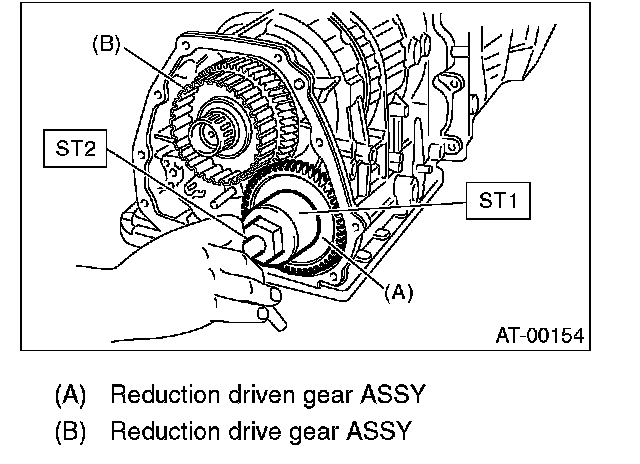 (B)

ST2

ST1

(A)

AT-00154

(A) Reduction driven gear ASSY
(B) Reduction drive gear ASSY