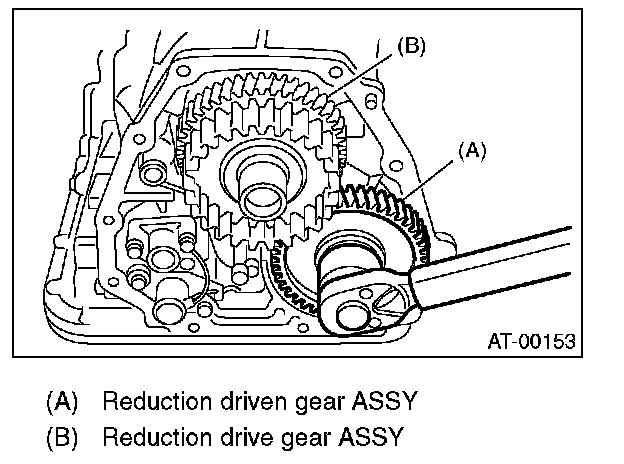 (B)
(A)
AT-00153

(A) Reduction driven gear ASSY
(B) Reduction drive gear ASSY