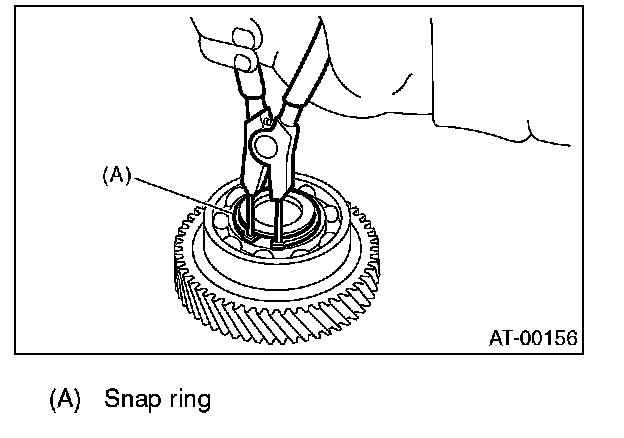 (A)

AT-00156

(A) Snap ring