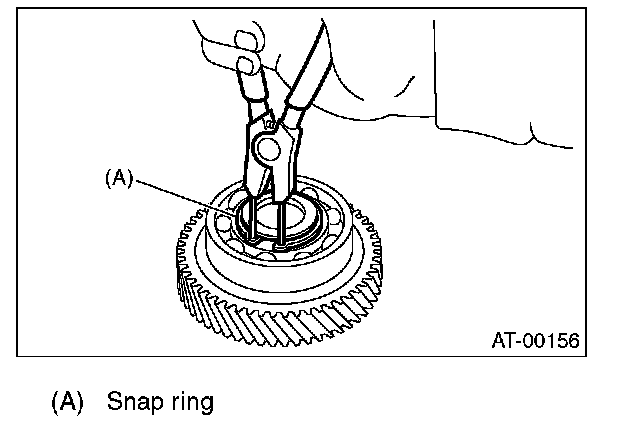 (A)

AT-00156

(A) Snap ring