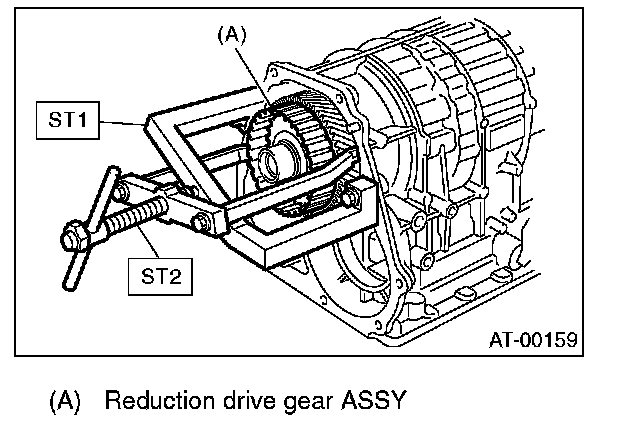 (A)

ST1

ST2

AT-00159

(A) Reduction drive gear ASSY