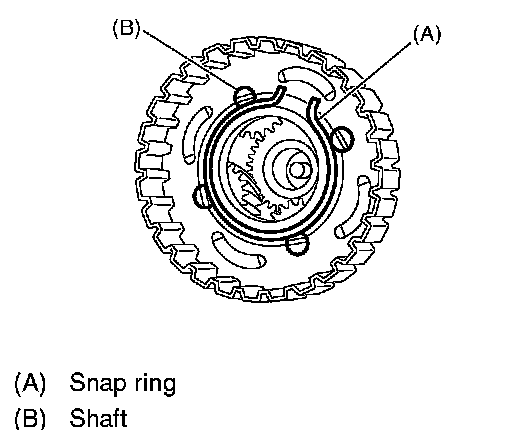 (B)
(A)

(A) Snap ring
(B) Shaft