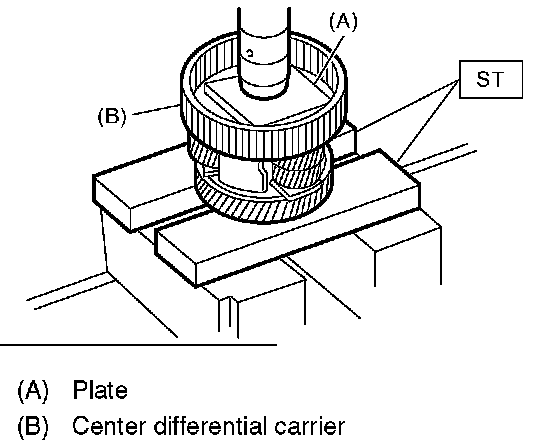 (A)
ST
(B)

(A) Plate
(B) Center differential carrier