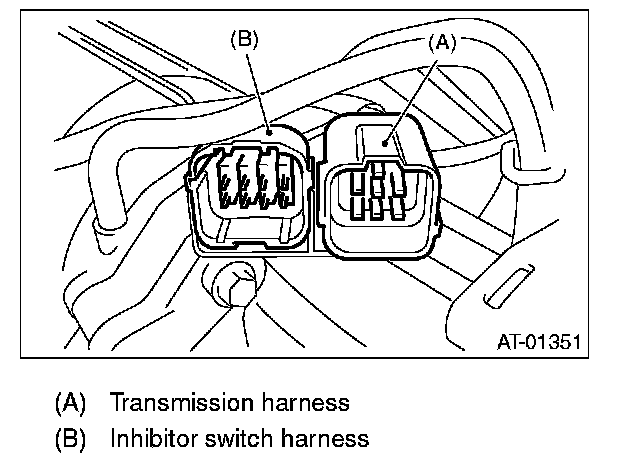 (B)
(A)
AT-01351

(A) Transmission harness
(B) Inhibitor switch harness