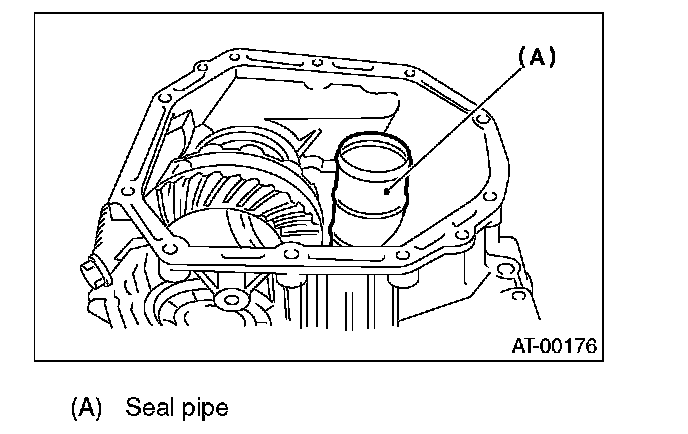 (A)

AT-00176

(A) Seal pipe