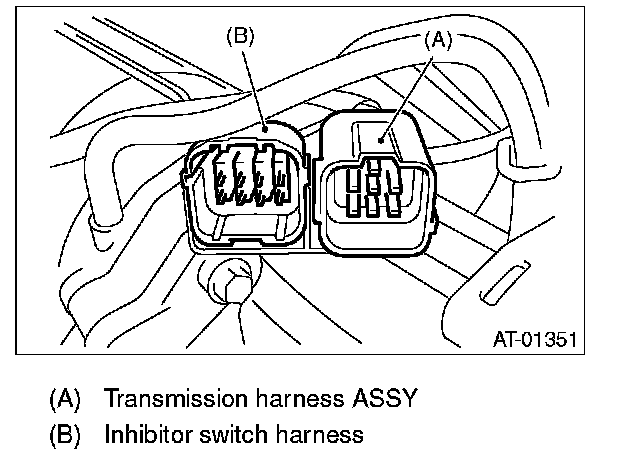 (B)
(A)
AT-01351

(A) Transmission harness ASSY
(B) Inhibitor switch harness