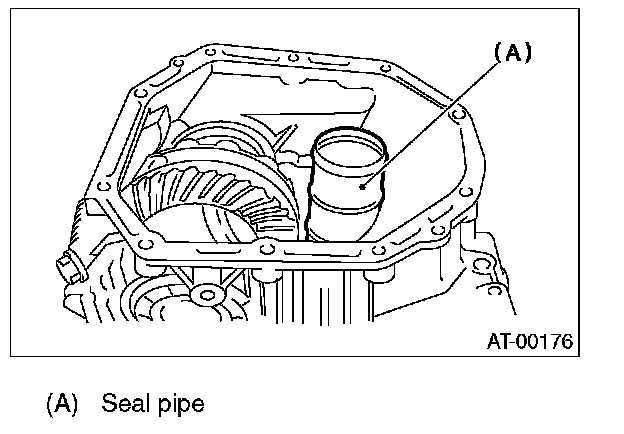 (A)

AT-00176

(A) Seal pipe