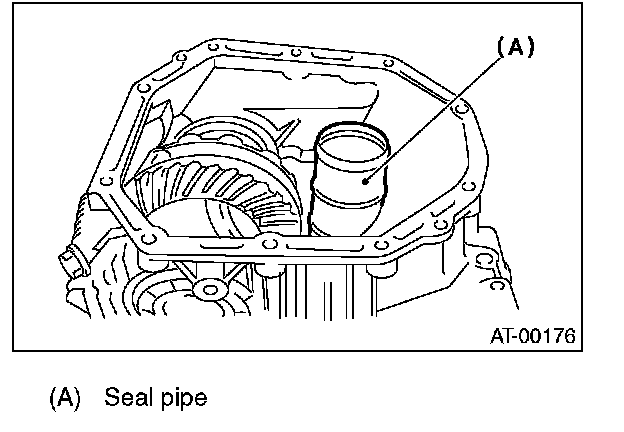 (A)

AT-00176

(A) Seal pipe