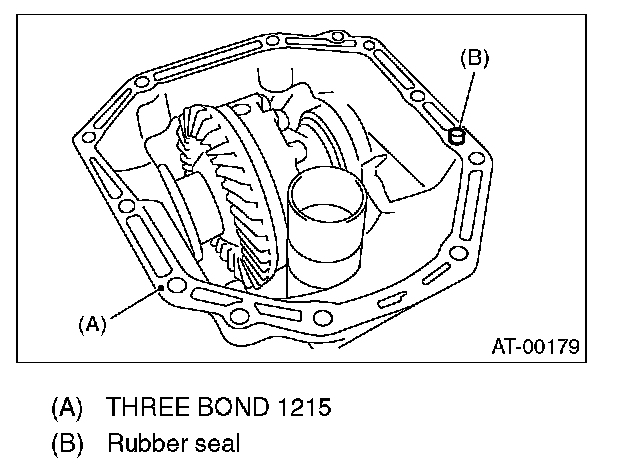 (B)

(A)

AT-00179

(A) THREE BOND 1215

(B) Rubber seal