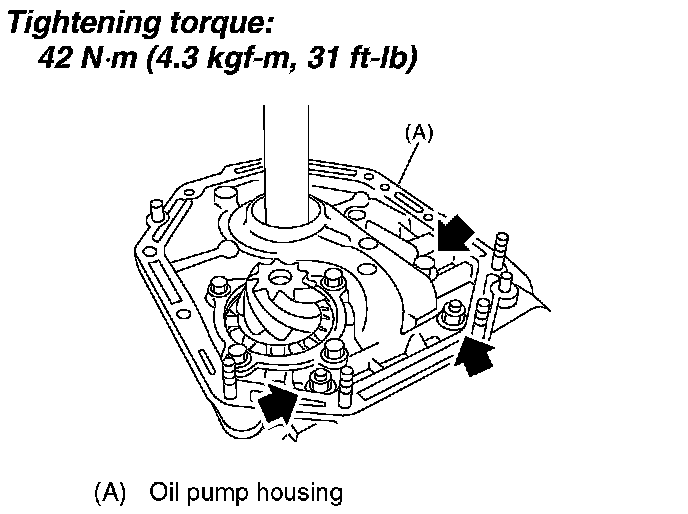 Tightening torque:
42 N·m (4.3 kgf-m, 31 ft-lb)

(A)

(A) Oil pump housing