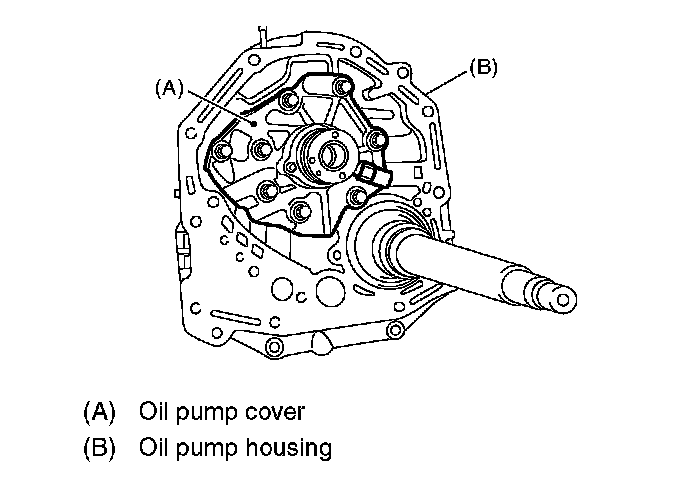 (A)

(B)

(A) Oil pump cover

(B) Oil pump housing