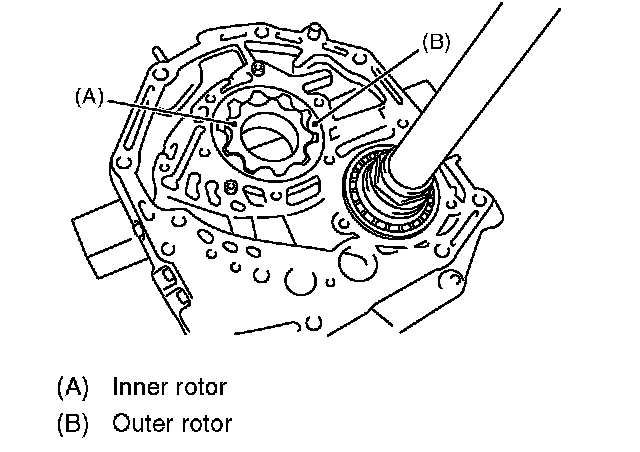 (B)

(A)

(A) Inner rotor
(B) Outer rotor