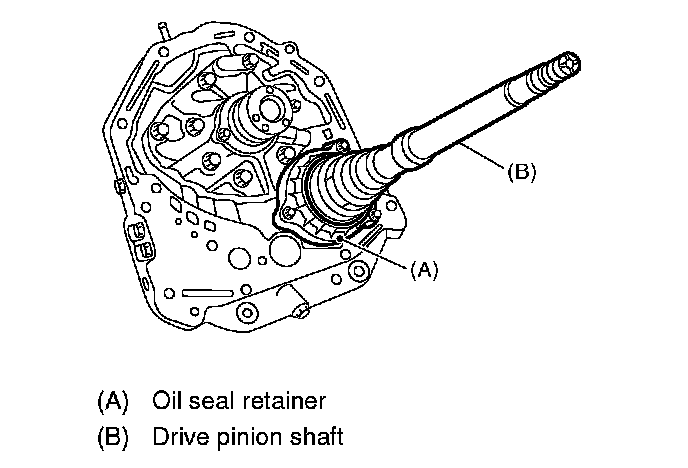 (B)

(A)

(A) Oil seal retainer
(B) Drive pinion shaft