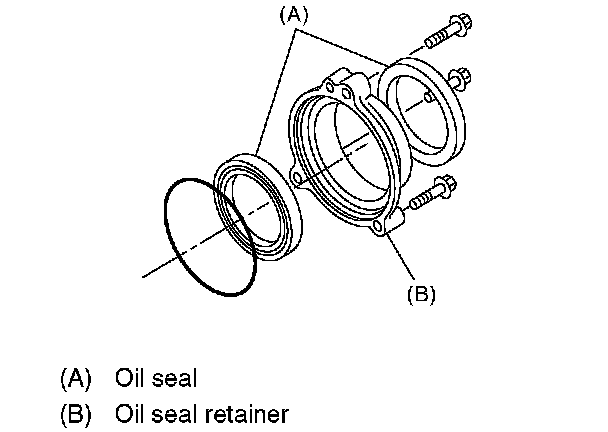 (A)

(B)

(A) Oil seal
(B) Oil seal retainer