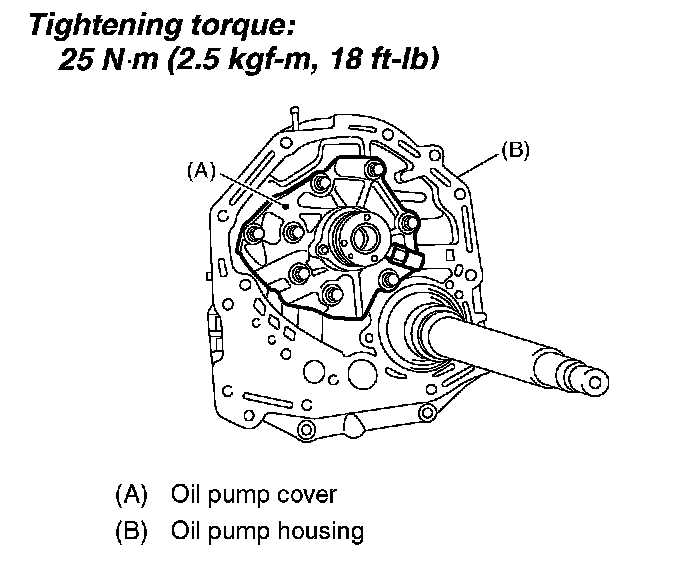 Tightening torque:
25 N·m (2.5 kgf-m, 18 ft-lb)

(A)

(B)

(A) Oil pump cover
(B) Oil pump housing