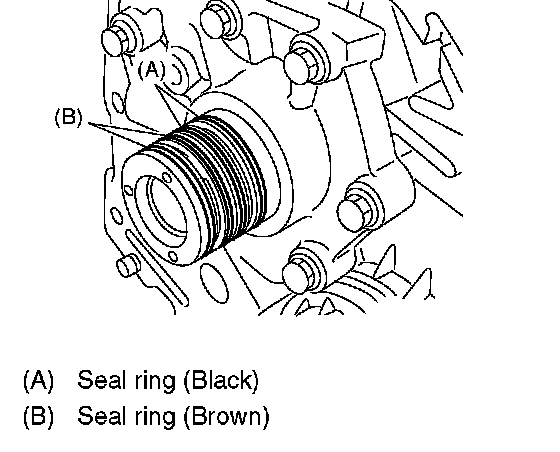 (A)

(B)

(A) Seal ring (Black)
(B) Seal ring (Brown)