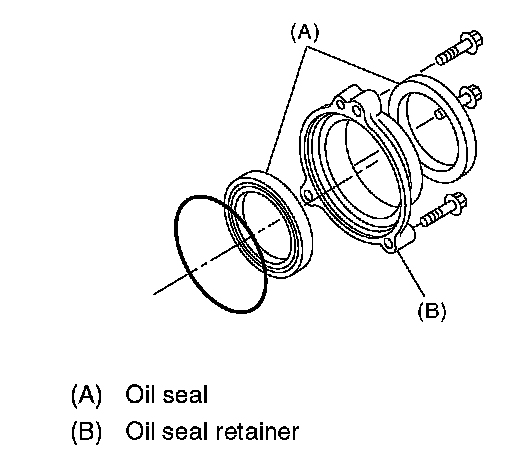 (A)

(B)

(A) Oil seal
(B) Oil seal retainer