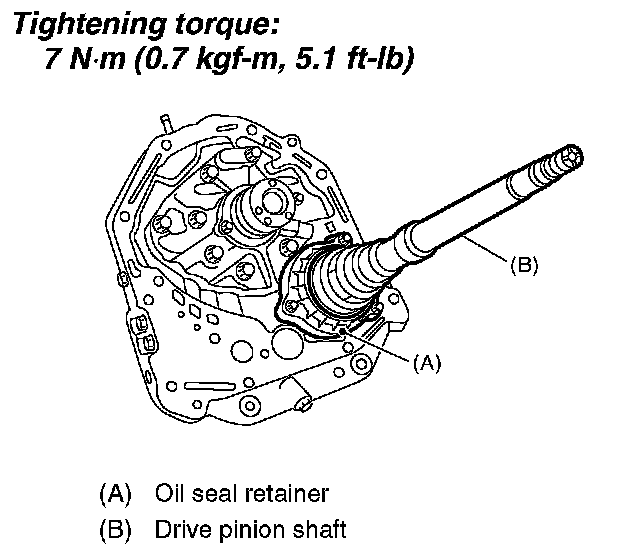 Tightening torque:
7 N·m (0.7 kgf-m, 5.1 ft-lb)

(B)

(A)

(A) Oil seal retainer
(B) Drive pinion shaft