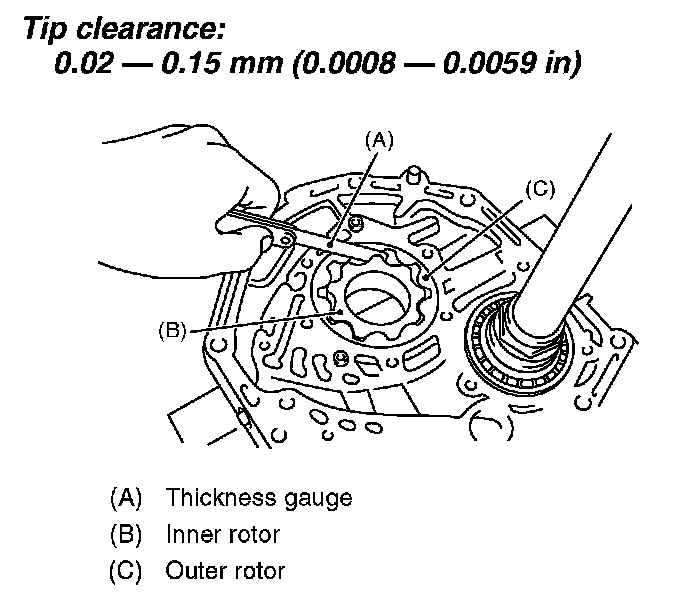 Tip clearance:
0.02 — 0.15 mm (0.0008 — 0.0059 in)

(A)

(C)

(B)

(A) Thickness gauge
(B) Inner rotor
(C) Outer rotor