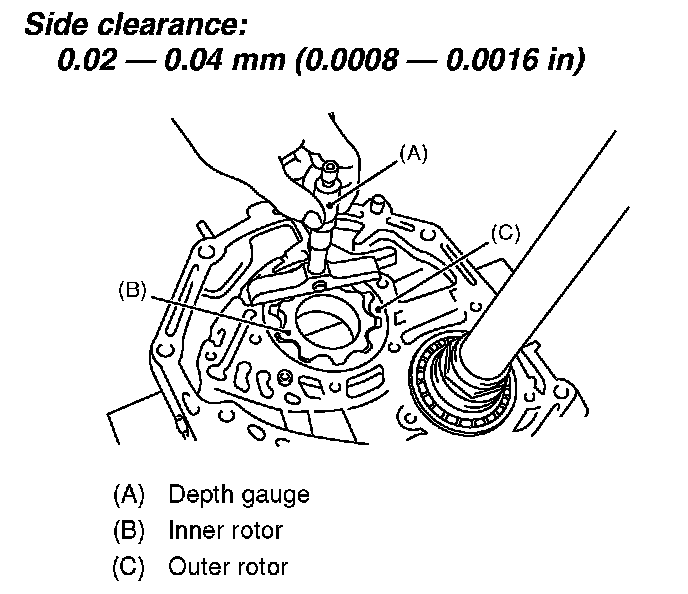 Side clearance:
0.02 — 0.04 mm (0.0008 — 0.0016 in)

(A)

(C)

(B)

(A) Depth gauge
(B) Inner rotor
(C) Outer rotor