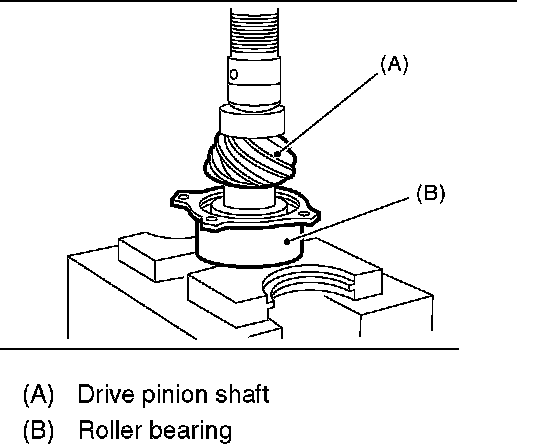 (A)

(B)

(A) Drive pinion shaft
(B) Roller bearing