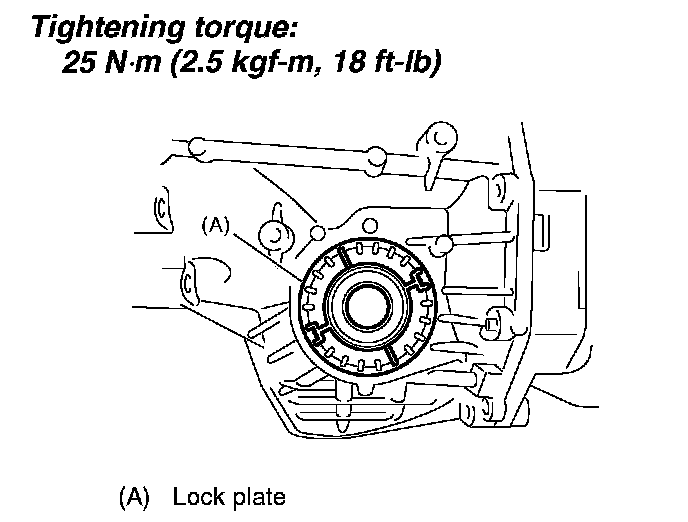 Tightening torque:
25 N·m (2.5 kgf-m, 18 ft-lb)

(A)

(A) Lock plate