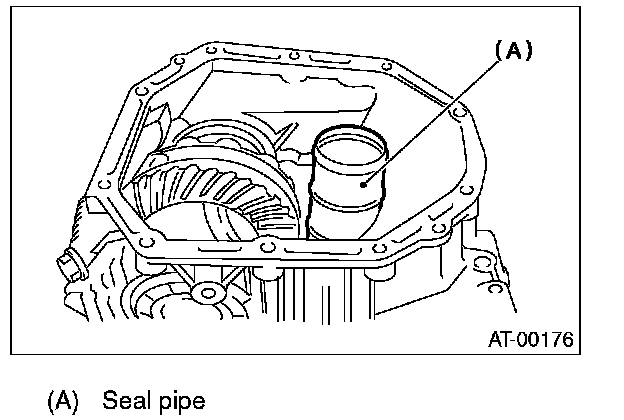 (A)

AT-00176

(A) Seal pipe