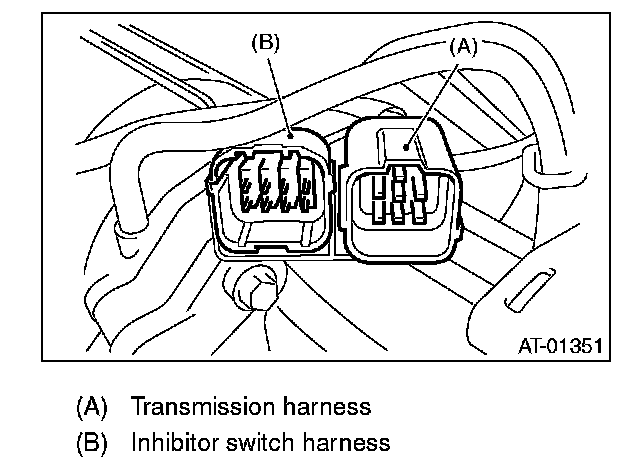 (B)
(A)
AT-01351

(A) Transmission harness
(B) Inhibitor switch harness