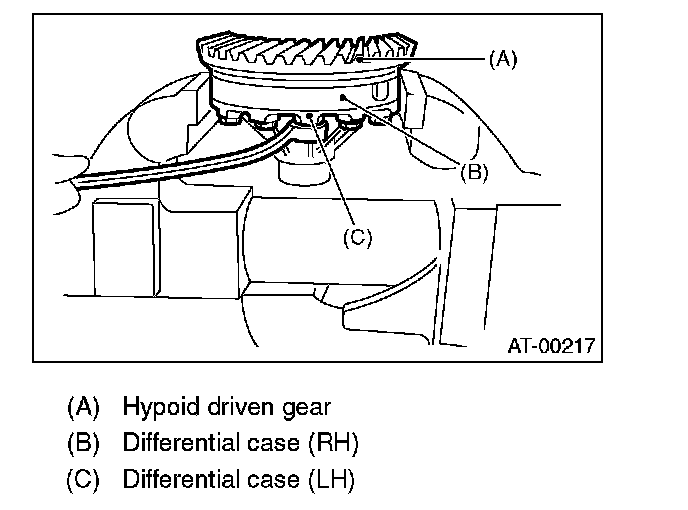 (A)

(B)

(C)

AT-00217

(A) Hypoid driven gear
(B) Differential case (RH)
(C) Differential case (LH)