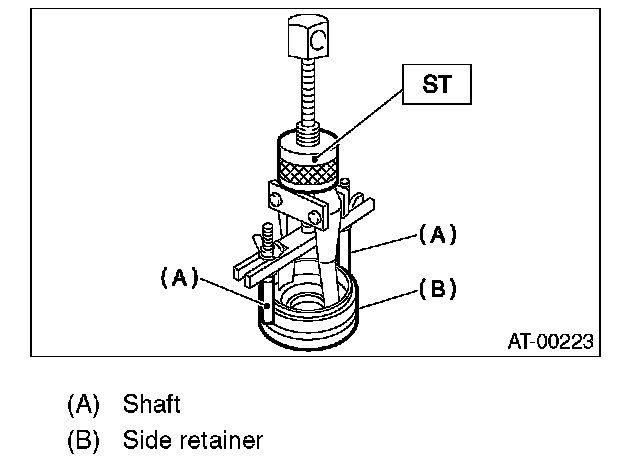 ST

(A)

(A)

(B)

AT-00223

(A) Shaft

(B) Side retainer