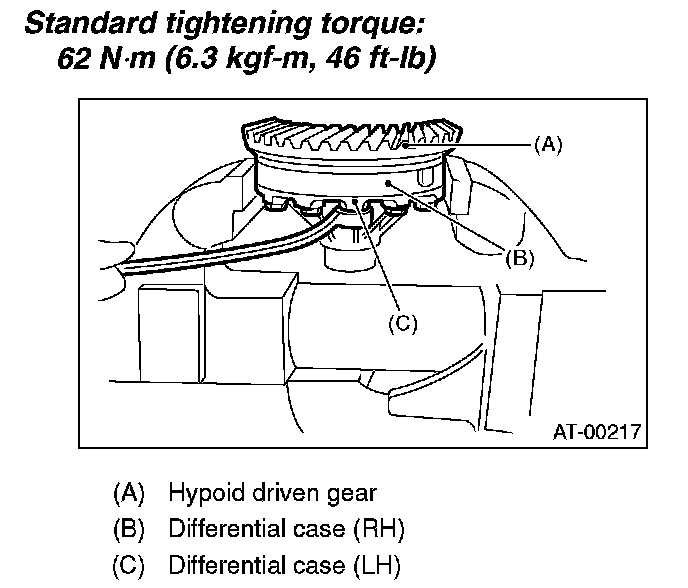 Standard tightening torque:
62 N·m (6.3 kgf-m, 46 ft-lb)

(A)
(B)
(C)
AT-00217

(A) Hypoid driven gear
(B) Differential case (RH)
(C) Differential case (LH)